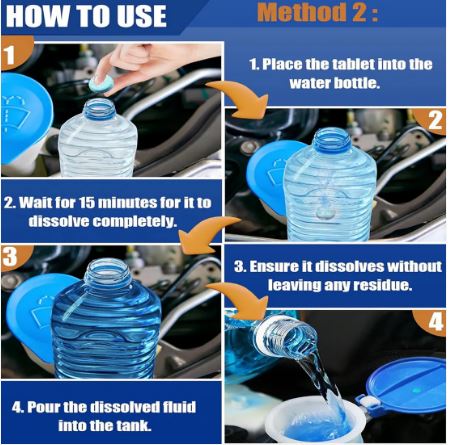 HOW TO USE

Method 2 :

1

1. Place the tablet into the water bottle.

2

2. Wait for 15 minutes for it to dissolve completely.

3

3. Ensure it dissolves without leaving any residue.

4

4. Pour the dissolved fluid into the tank.